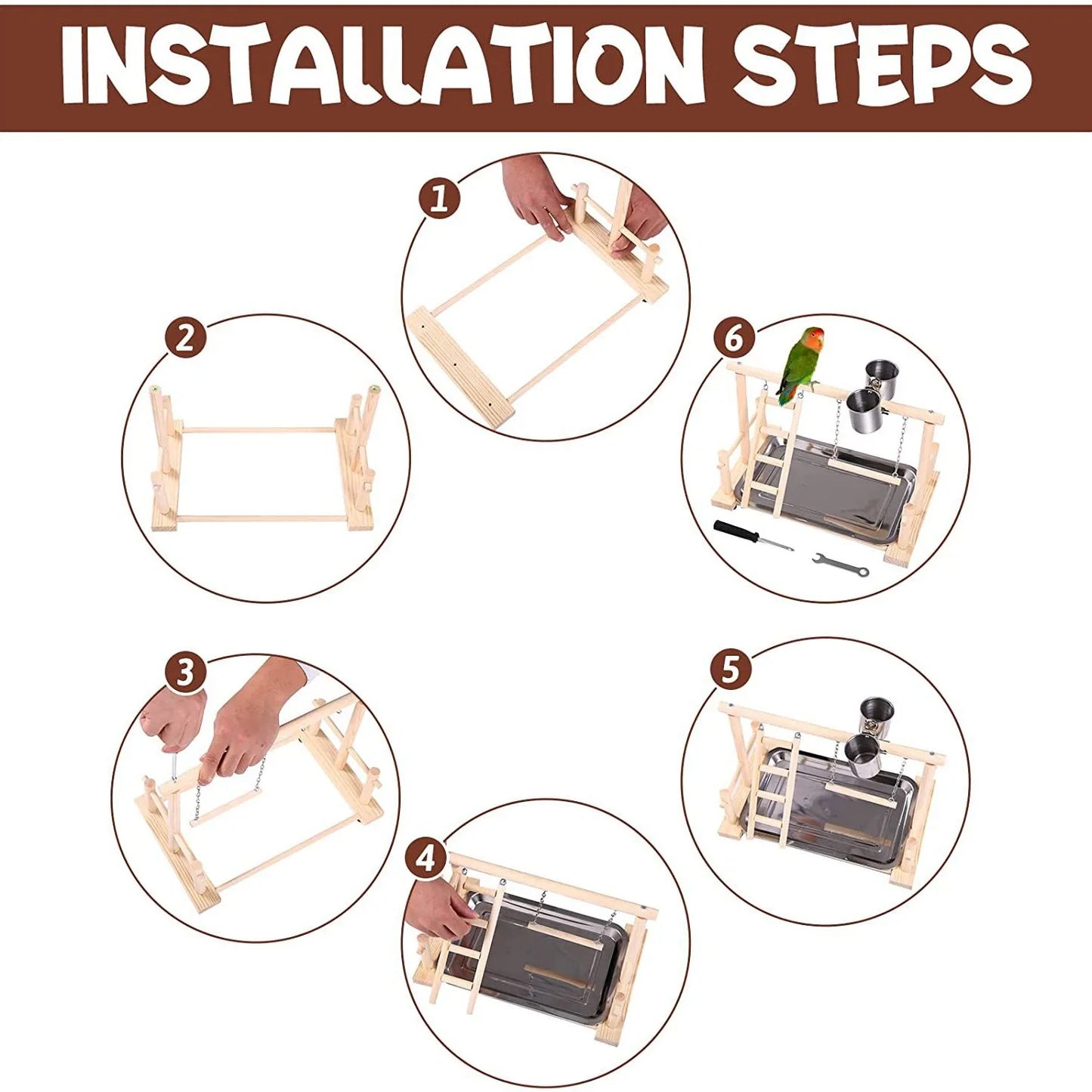 INSTALLATION STEPS

1

2

6

3

5

4