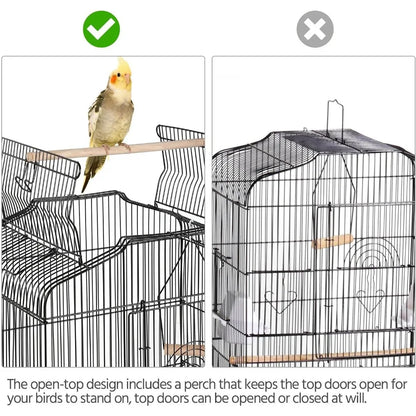 The open-top design includes a perch that keeps the top doors open for your birds to stand on, top doors can be opened or closed at will.