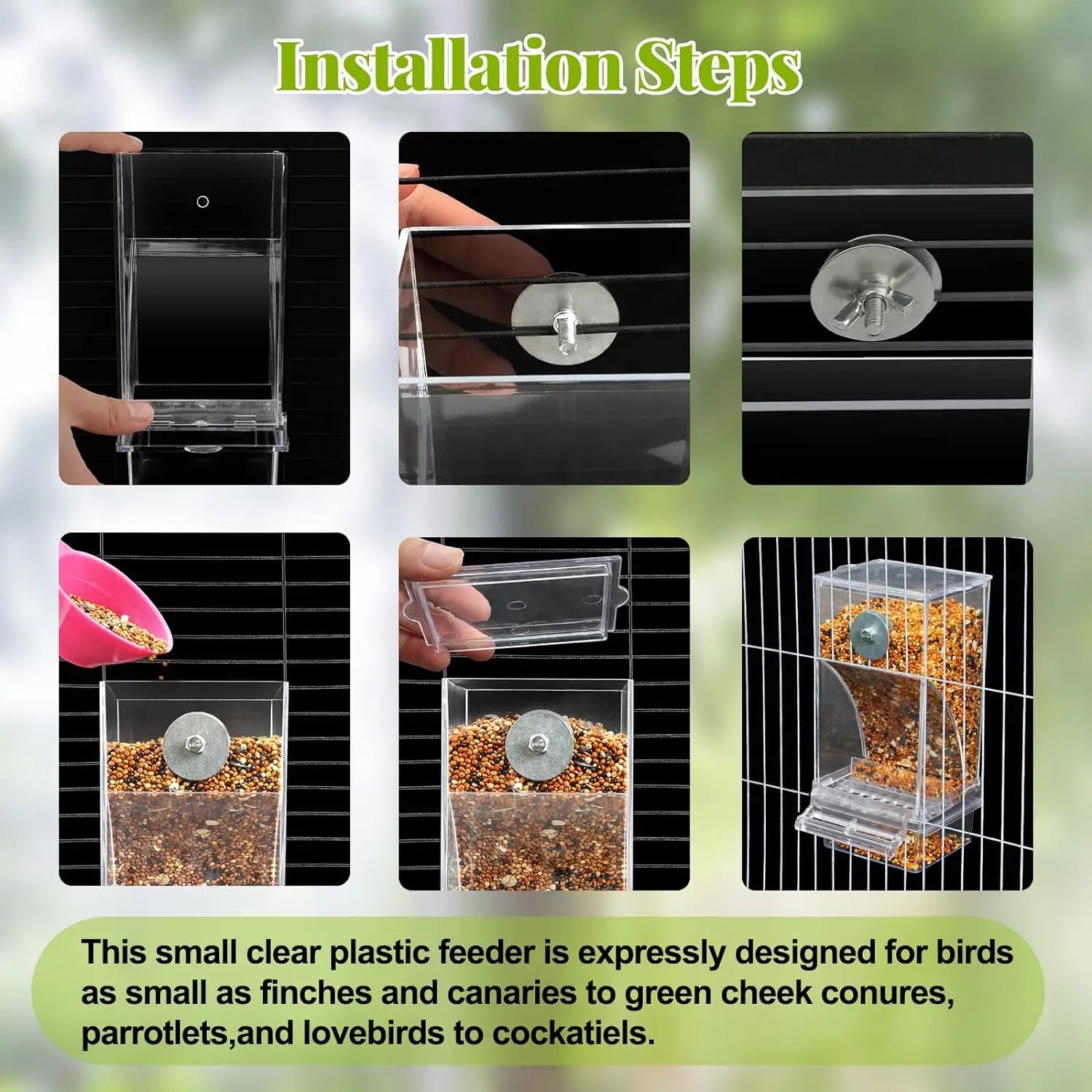 Installation Steps

This small clear plastic feeder is expressly designed for birds as small as finches and canaries to green cheek conures, parrotlets,and lovebirds to cockatiels.