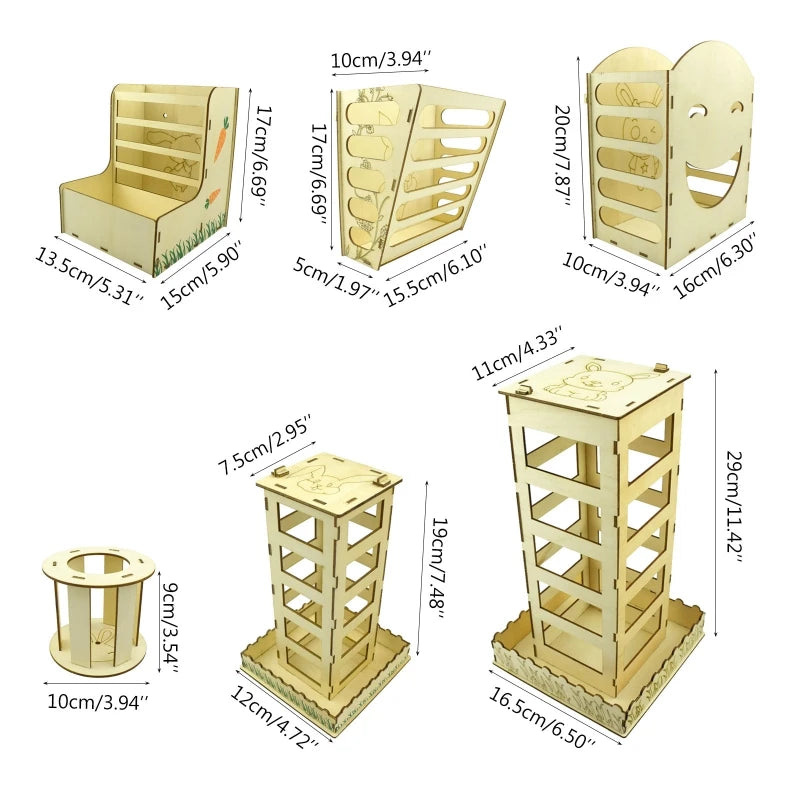 17cm/6.69''
13.5cm/5.31''
15cm/5.90''

10cm/3.94''
17cm/6.69''
5cm/1.97''
15.5cm/6.10''

20cm/7.87''
10cm/3.94''
16cm/6.30''

9cm/3.54''
10cm/3.94''

7.5cm/2.95''
19cm/7.48''
12cm/4.72''

11cm/4.33''
29cm/11.42''
16.5cm/6.50''